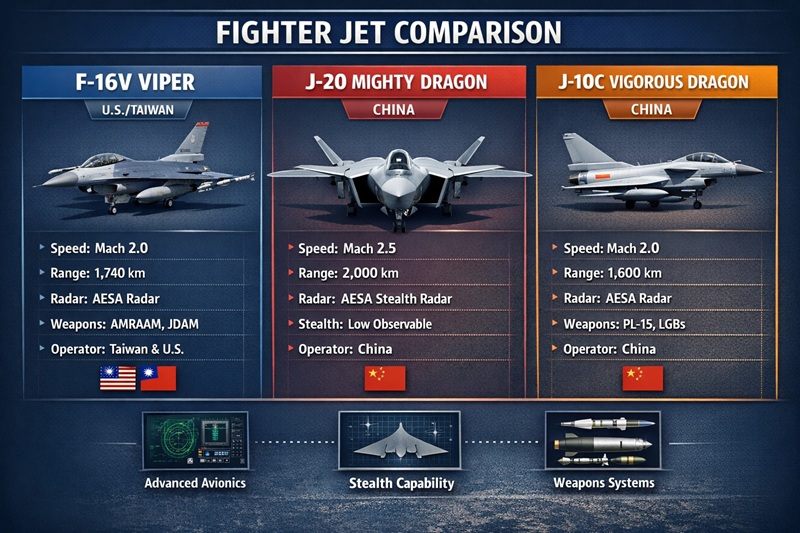 FIGHTER JET COMPARISON

F-16V VIPER

U.S./TAIWAN

Speed: Mach 2.0

Range: 1,740 km

Radar: AESA Radar

Weapons: AMRAAM, JDAM

Operator: Taiwan & U.S.

J-20 MIGHTY DRAGON

CHINA

Speed: Mach 2.5

Range: 2,000 km

Radar: AESA Stealth Radar

Stealth: Low Observable

Operator: China

J-10C VIGOROUS DRAGON

CHINA

Speed: Mach 2.0

Range: 1,600 km

Radar: AESA Radar

Weapons: PL-15, LGBs

Operator: China

Advanced Avionics

Stealth Capability

Weapons Systems